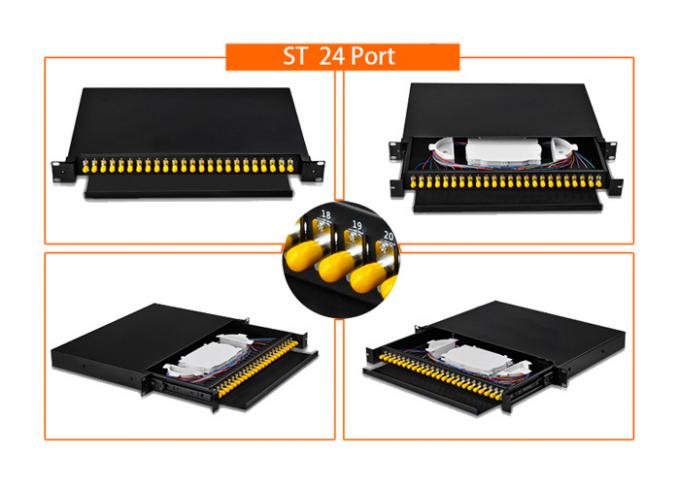 ST 24 Port

18
19
20